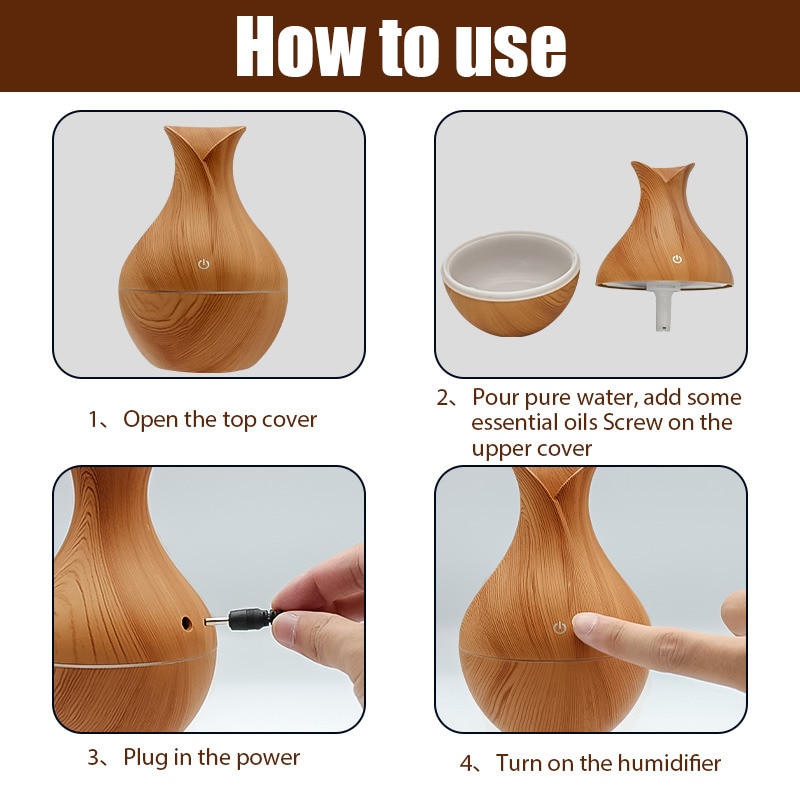 How to use

1、Open the top cover

2、Pour pure water, add some essential oils Screw on the upper cover

3、Plug in the power

4、Turn on the humidifier