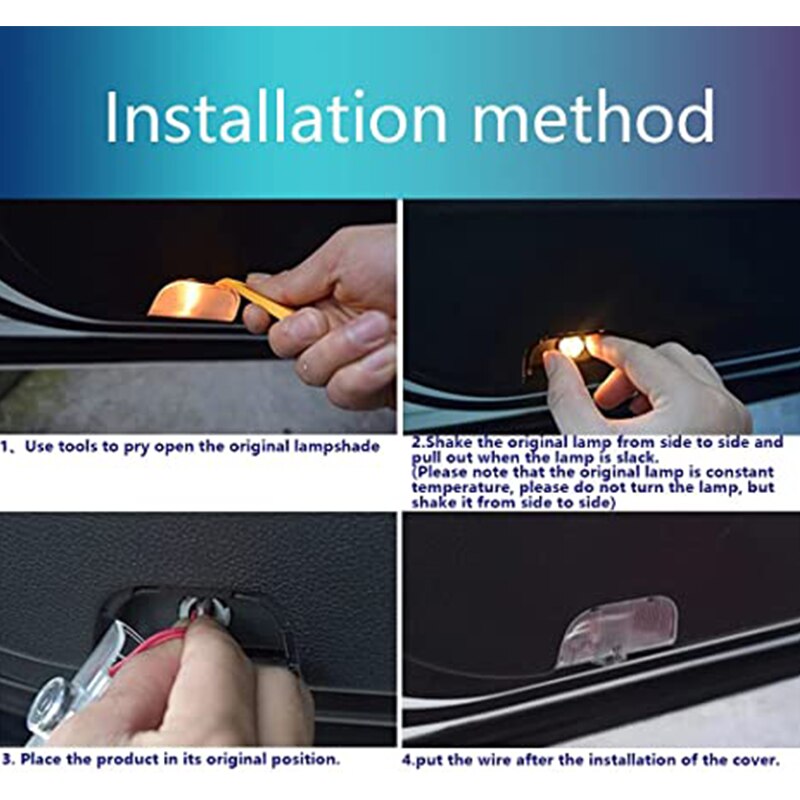 Installation method

1、Use tools to pry open the original lampshade

2.Shake the original lamp from side to side and pull out when the lamp is slack.
(Please note that the original lamp is constant temperature, please do not turn the lamp, but shake it from side to side)

3. Place the product in its original position.

4.put the wire after the installation of the cover.