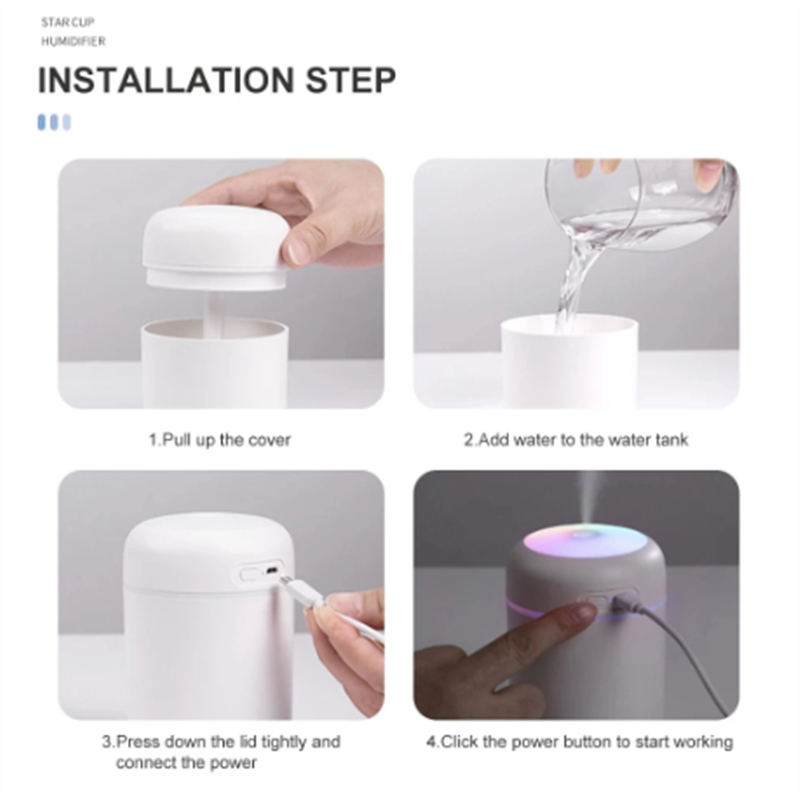 STAR CUP
HUMIDIFIER

INSTALLATION STEP

1.Pull up the cover

2.Add water to the water tank

3.Press down the lid tightly and connect the power

4.Click the power button to start working